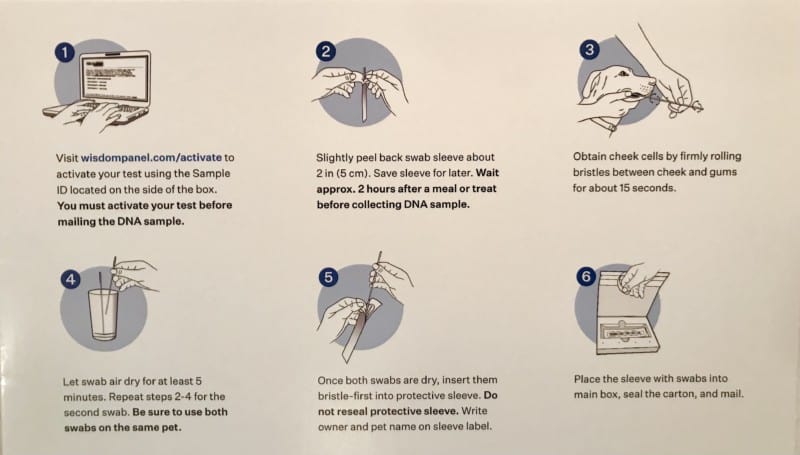 1

Visit wisdompanel.com/activate to activate your test using the Sample ID located on the side of the box. You must activate your test before mailing the DNA sample.

2

Slightly peel back swab sleeve about 2 in (5 cm). Save sleeve for later. Wait approx. 2 hours after a meal or treat before collecting DNA sample.

3

Obtain cheek cells by firmly rolling bristles between cheek and gums for about 15 seconds.

4

Let swab air dry for at least 5 minutes. Repeat steps 2-4 for the second swab. Be sure to use both swabs on the same pet.

5

Once both swabs are dry, insert them bristle-first into protective sleeve. Do not reseal protective sleeve. Write owner and pet name on sleeve label.

6

Place the sleeve with swabs into main box, seal the carton, and mail.